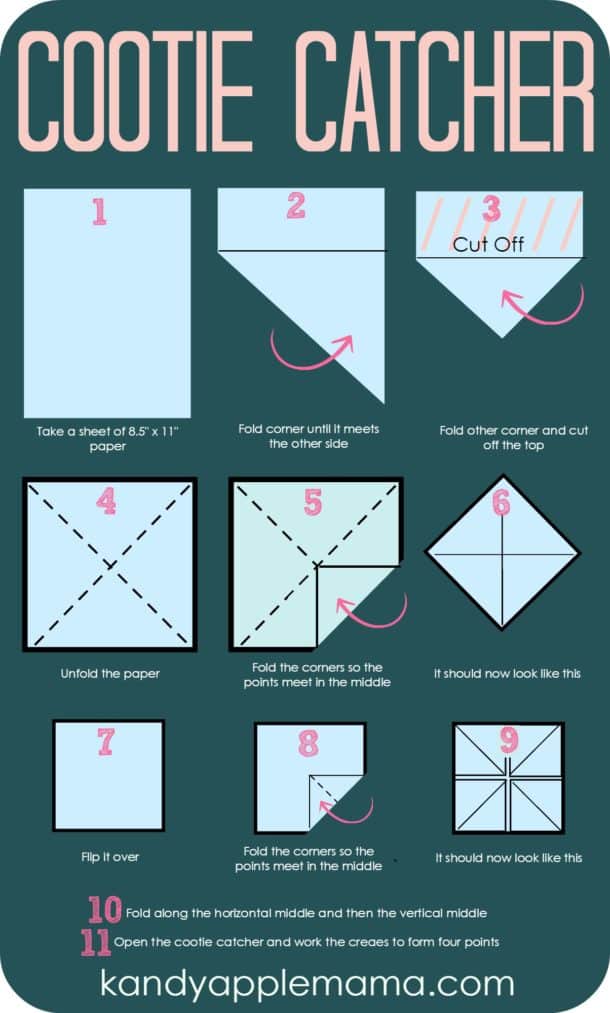 COOTIE CATCHER

1
Take a sheet of 8.5" x 11" paper

2
Fold corner until it meets the other side

3
Cut Off
Fold other corner and cut off the top

4
Unfold the paper

5
Fold the corners so the points meet in the middle

6
It should now look like this

7
Flip it over

8
Fold the corners so the points meet in the middle

9
It should now look like this

10 Fold along the horizontal middle and then the vertical middle

11 Open the cootie catcher and work the creaes to form four points

kandyapplemama.com