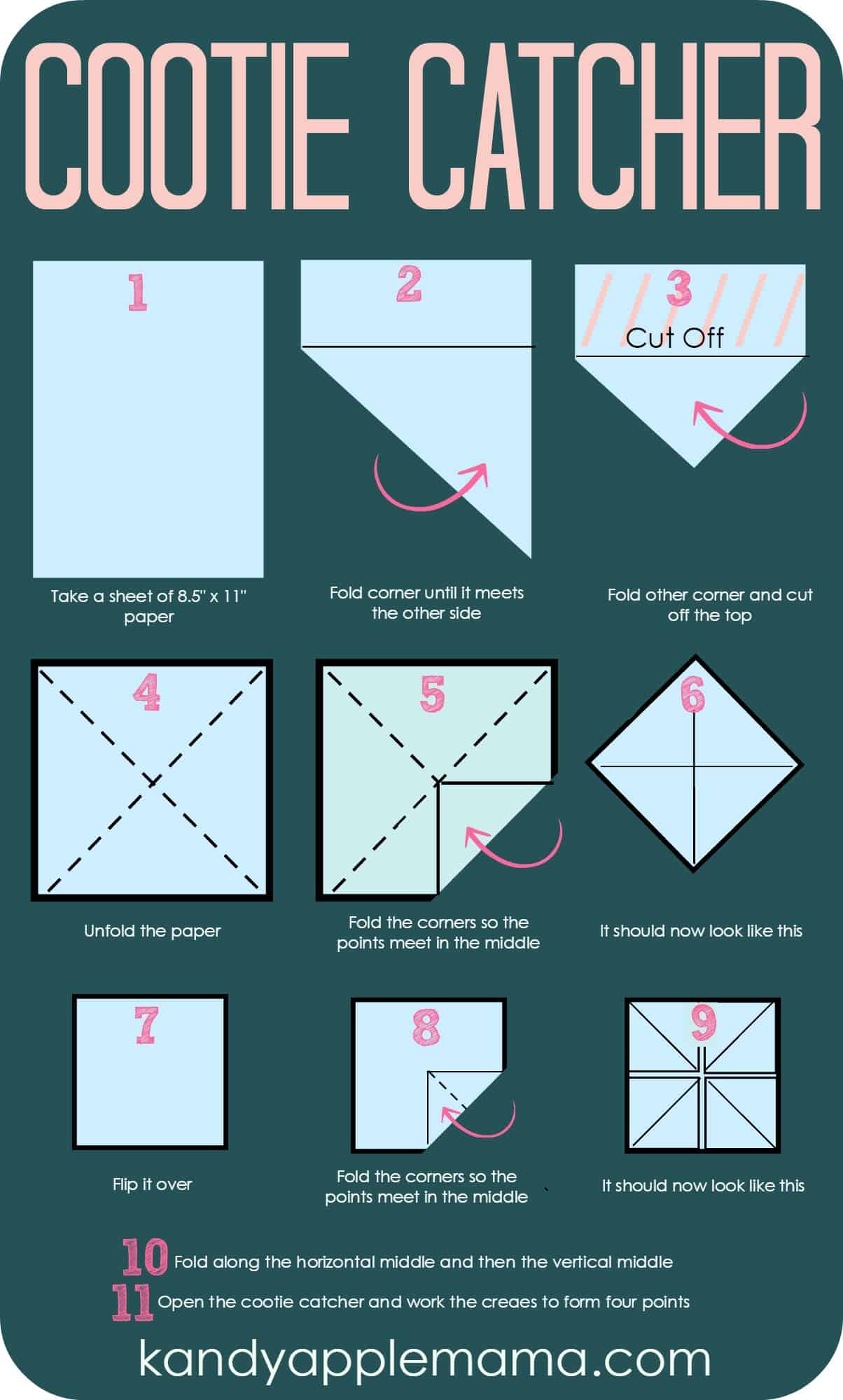 COOTIE CATCHER

1

Take a sheet of 8.5" x 11" paper

2

Fold corner until it meets the other side

3

Cut Off

Fold other corner and cut off the top

4

Unfold the paper

5

Fold the corners so the points meet in the middle

6

It should now look like this

7

Flip it over

8

Fold the corners so the points meet in the middle

9

It should now look like this

10 Fold along the horizontal middle and then the vertical middle

11 Open the cootie catcher and work the creaes to form four points

kandyapplemama.com